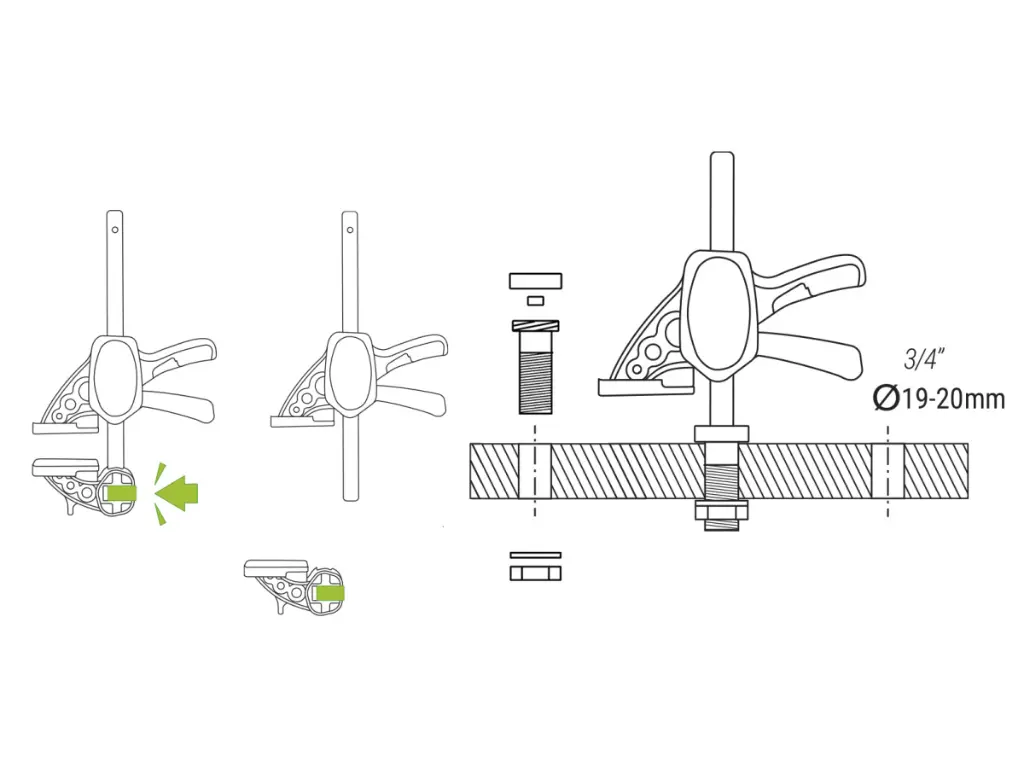 3/4"
Ø19-20mm